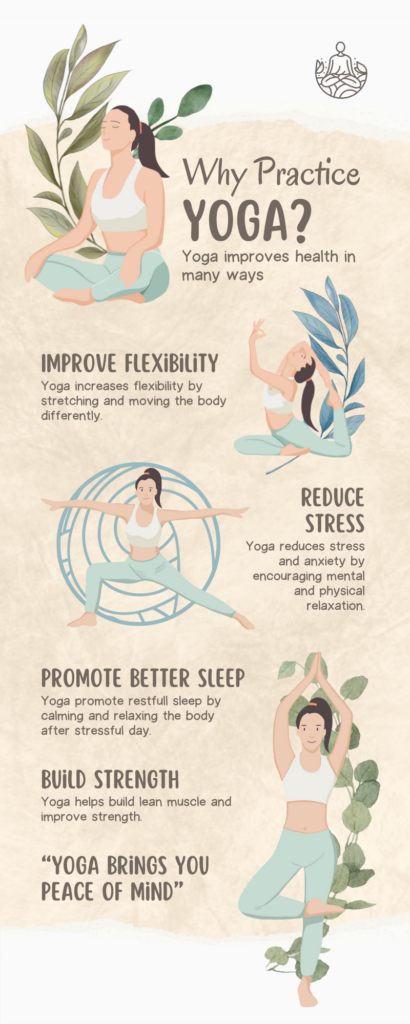 Why Practice YOGA?

Yoga improves health in many ways

IMPROVE FLEXIBILITY

Yoga increases flexibility by stretching and moving the body differently.

REDUCE STRESS

Yoga reduces stress and anxiety by encouraging mental and physical relaxation.

PROMOTE BETTER SLEEP

Yoga promote restfull sleep by calming and relaxing the body after stressful day.

BUILD STRENGTH

Yoga helps build lean muscle and improve strength.

"YOGA BRINGS YOU PEACE OF MIND"